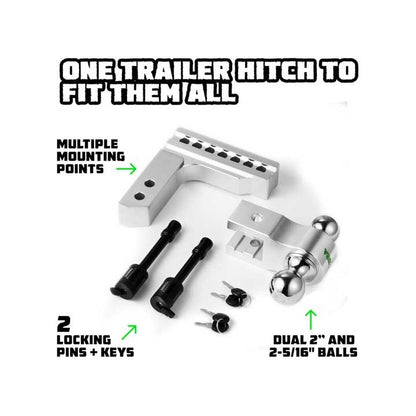 ONE TRAILER HITCH TO FIT THEM ALL

MULTIPLE MOUNTING POINTS

2 LOCKING PINS + KEYS

DUAL 2" AND 2-5/16" BALLS